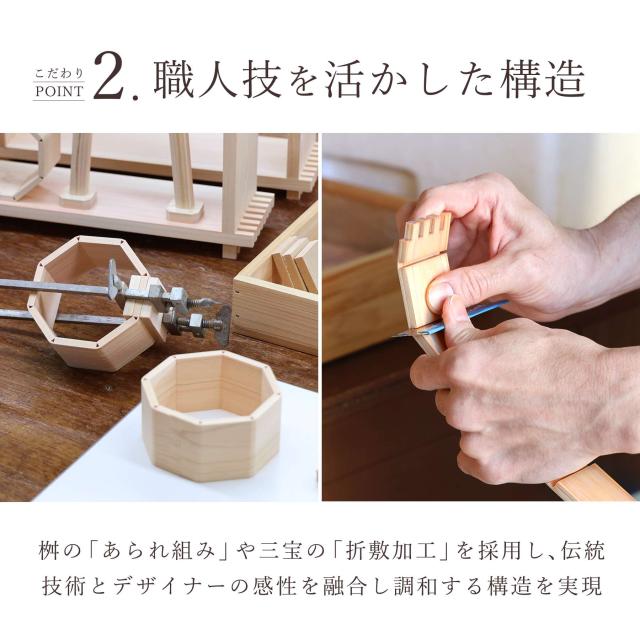 こだわり
POINT 2. 職人技を活かした構造

桝の「あられ組み」や三宝の「折敷加工」を採用し、伝統技術とデザイナーの感性を融合し調和する構造を実現