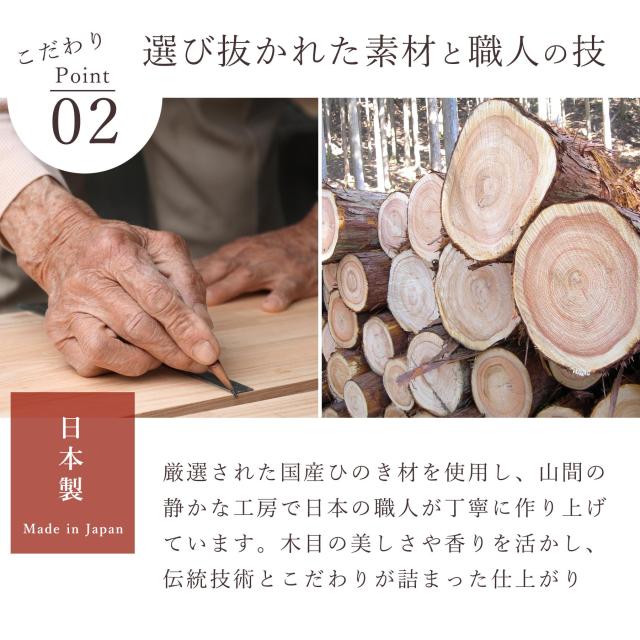 こだわり
Point
02

選び抜かれた素材と職人の技

日本製
Made in Japan

厳選された国産ひのき材を使用し、山間の静かな工房で日本の職人が丁寧に作り上げています。木目の美しさや香りを活かし、伝統技術とこだわりが詰まった仕上がり