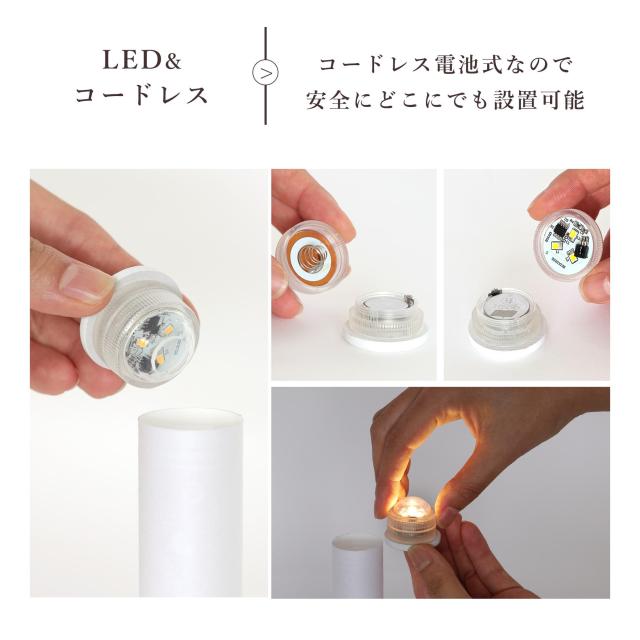 LED&
コードレス

>

コードレス電池式なので
安全にどこにでも設置可能