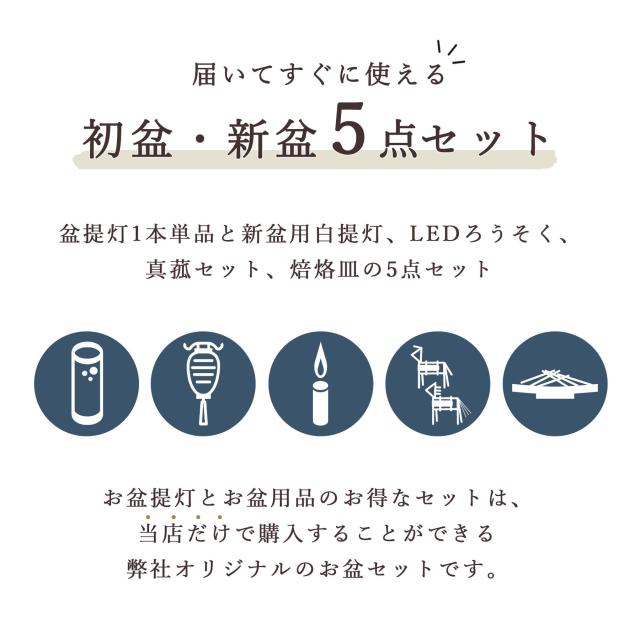 届いてすぐに使える

初盆・新盆5点セット

盆提灯1本単品と新盆用白提灯、LEDろうそく、真菰セット、焙烙皿の5点セット

お盆提灯とお盆用品のお得なセットは、当店だけで購入することができる弊社オリジナルのお盆セットです。