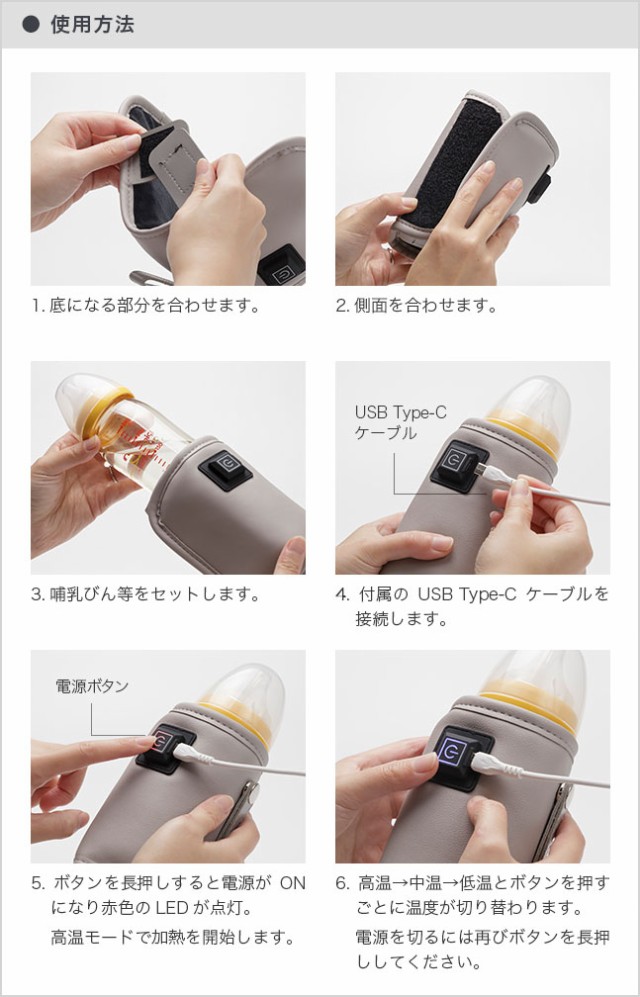 ● 使用方法

1. 底になる部分を合わせます。

2. 側面を合わせます。

3. 哺乳びん等をセットします。

USB Type-C ケーブル

4. 付属の USB Type-C ケーブルを接続します。

電源ボタン

5. ボタンを長押しすると電源が ON になり赤色の LED が点灯。

高温モードで加熱を開始します。

6. 高温→中温→低温とボタンを押すごとに温度が切り替わります。

電源を切るには再びボタンを長押ししてください。