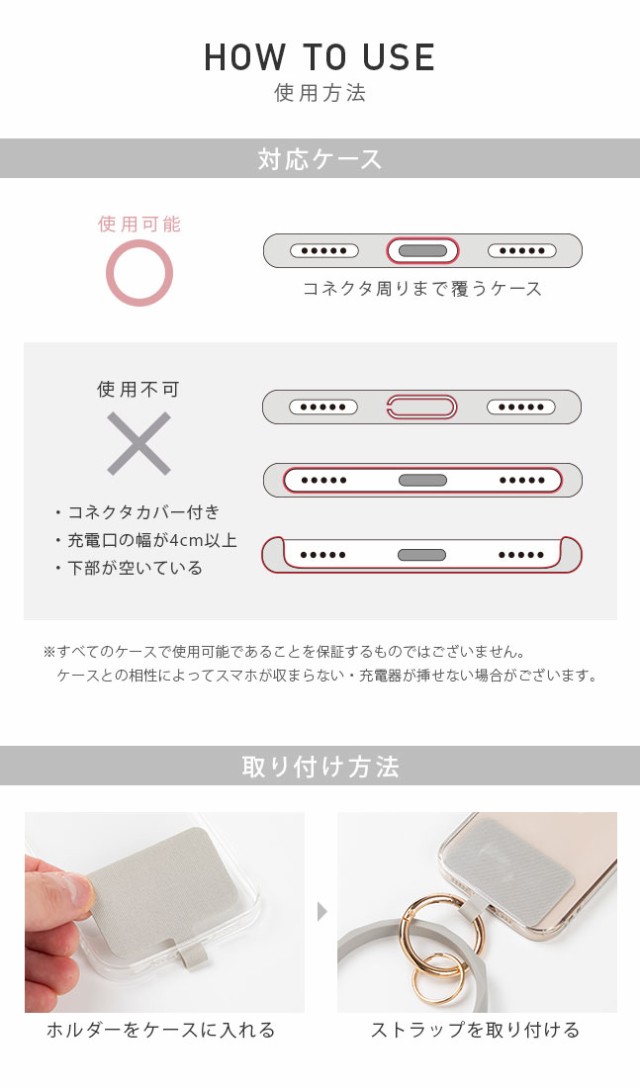 HOW TO USE
使用方法

対応ケース

使用可能

コネクタ周りまで覆うケース

使用不可

・コネクタカバー付き
・充電口の幅が4cm以上
・下部が空いている

※すべてのケースで使用可能であることを保証するものではございません。
ケースとの相性によってスマホが収まらない・充電器が挿せない場合がございます。

取り付け方法

ホルダーをケースに入れる

ストラップを取り付ける