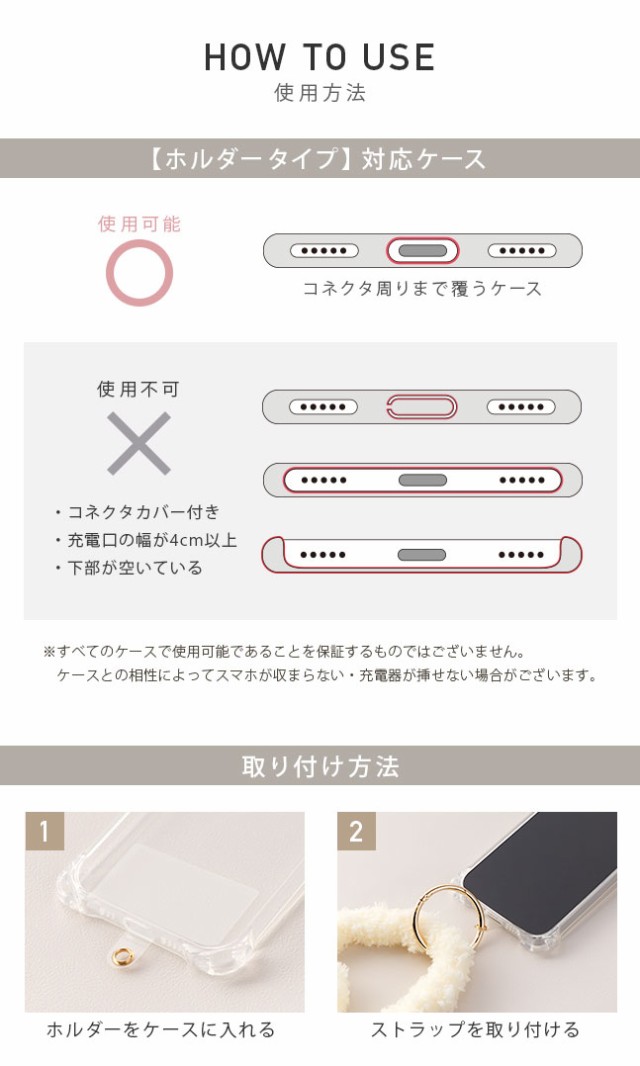 HOW TO USE
使用方法

【ホルダータイプ】対応ケース

使用可能

コネクタ周りまで覆うケース

使用不可

・コネクタカバー付き
・充電口の幅が4cm以上
・下部が空いている

※すべてのケースで使用可能であることを保証するものではございません。
ケースとの相性によってスマホが収まらない・充電器が挿せない場合がございます。

取り付け方法

1

ホルダーをケースに入れる

2

ストラップを取り付ける