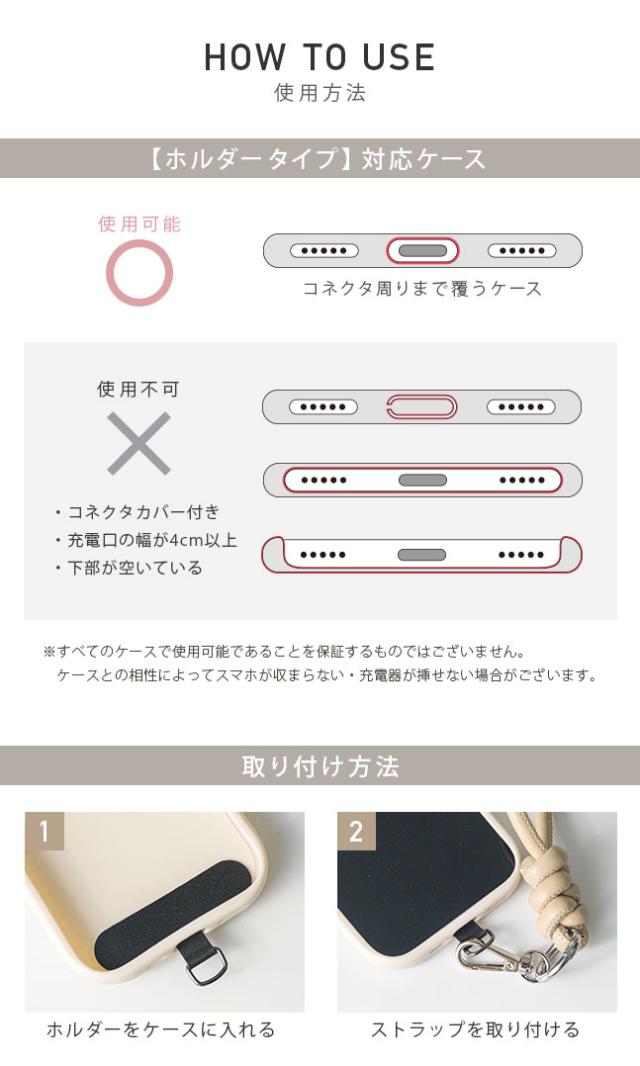 HOW TO USE
使用方法

【ホルダータイプ】対応ケース

使用可能

コネクタ周りまで覆うケース

使用不可

・コネクタカバー付き
・充電口の幅が4cm以上
・下部が空いている

※すべてのケースで使用可能であることを保証するものではございません。
ケースとの相性によってスマホが収まらない・充電器が挿せない場合がございます。

取り付け方法

1

ホルダーをケースに入れる

2

ストラップを取り付ける