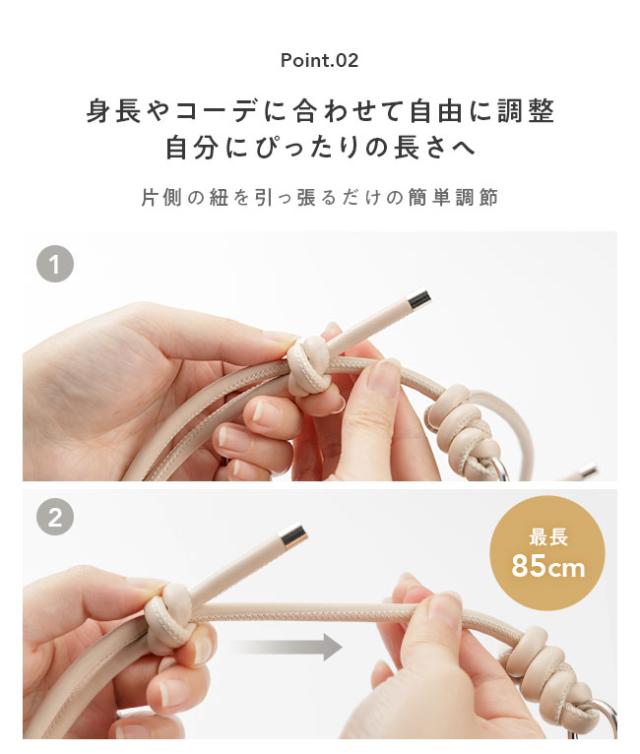 Point.02

身長やコーデに合わせて自由に調整
自分にぴったりの長さへ

片側の紐を引っ張るだけの簡単調節

1

2

最長
85cm