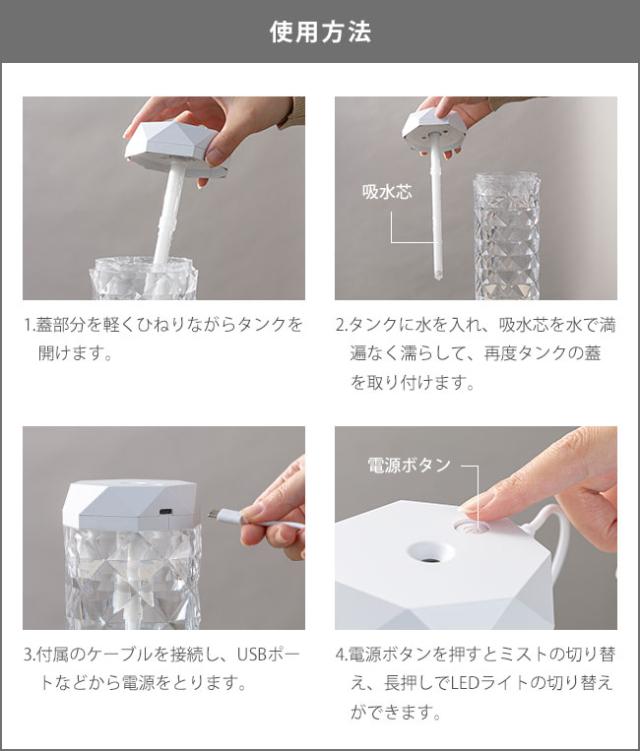 使用方法

1.蓋部分を軽くひねりながらタンクを開けます。

吸水芯

2.タンクに水を入れ、吸水芯を水で満遍なく濡らして、再度タンクの蓋を取り付けます。

3.付属のケーブルを接続し、USBポートなどから電源をとります。

電源ボタン

4.電源ボタンを押すとミストの切り替え、長押しでLEDライトの切り替えができます。