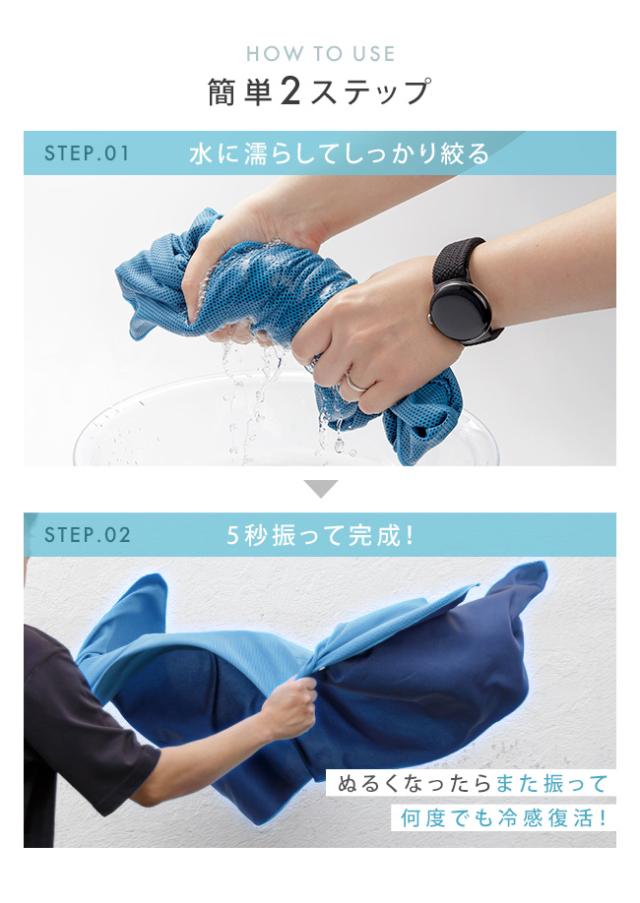 HOW TO USE
簡単2ステップ

STEP.01
水に濡らしてしっかり絞る

STEP.02
5秒振って完成！

ぬるくなったらまた振って
何度でも冷感復活！