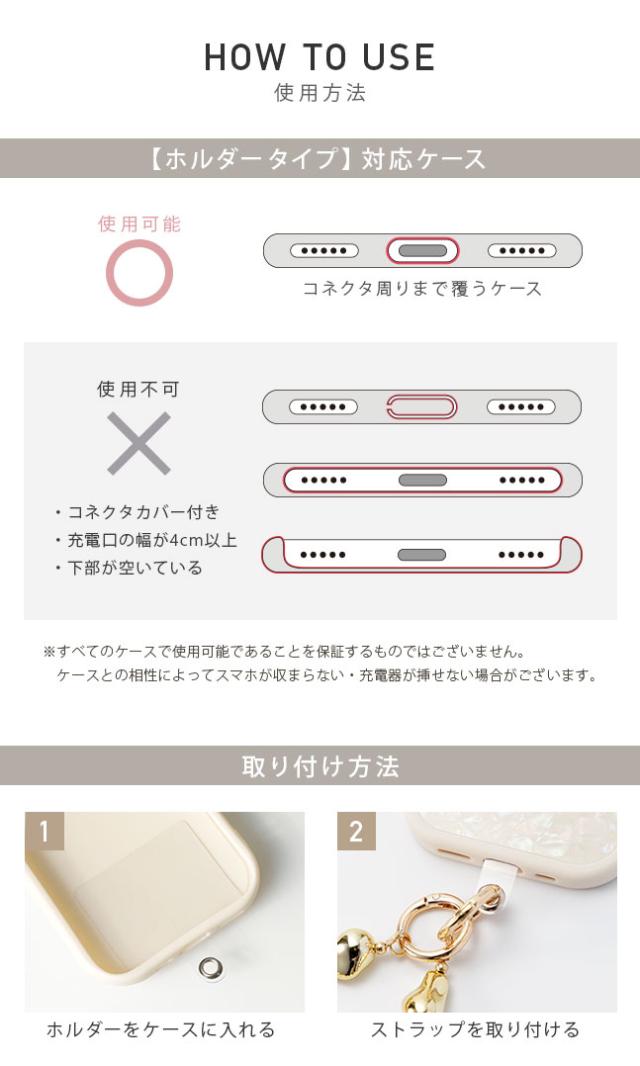 HOW TO USE
使用方法

【ホルダータイプ】対応ケース

使用可能

コネクタ周りまで覆うケース

使用不可

・コネクタカバー付き
・充電口の幅が4cm以上
・下部が空いている

※すべてのケースで使用可能であることを保証するものではございません。
ケースとの相性によってスマホが収まらない・充電器が挿せない場合がございます。

取り付け方法

1
ホルダーをケースに入れる

2
ストラップを取り付ける