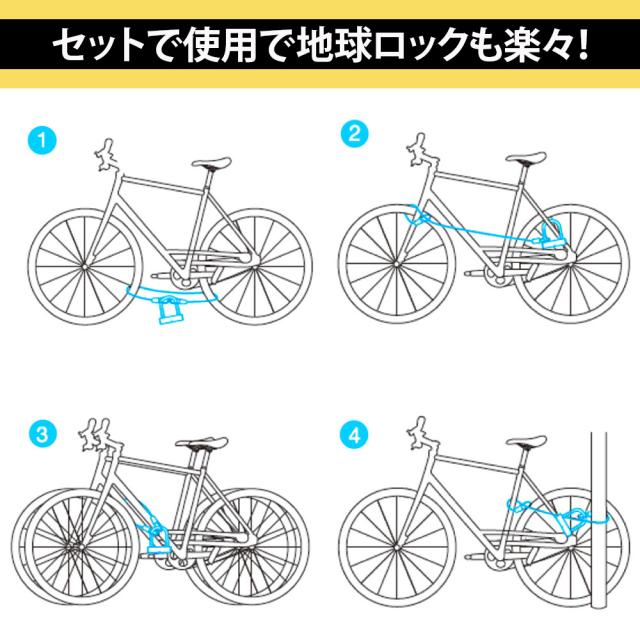 セットで使用で地球ロックも楽々!

1

2

3

4