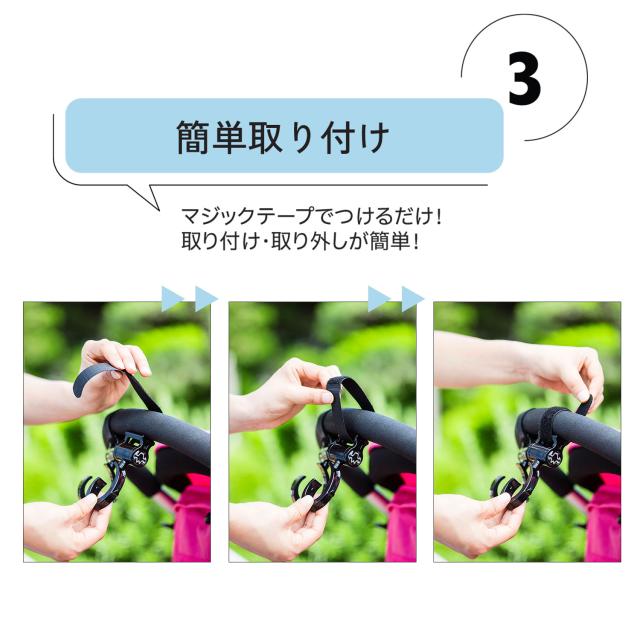 3

簡単取り付け

マジックテープでつけるだけ!
取り付け・取り外しが簡単!