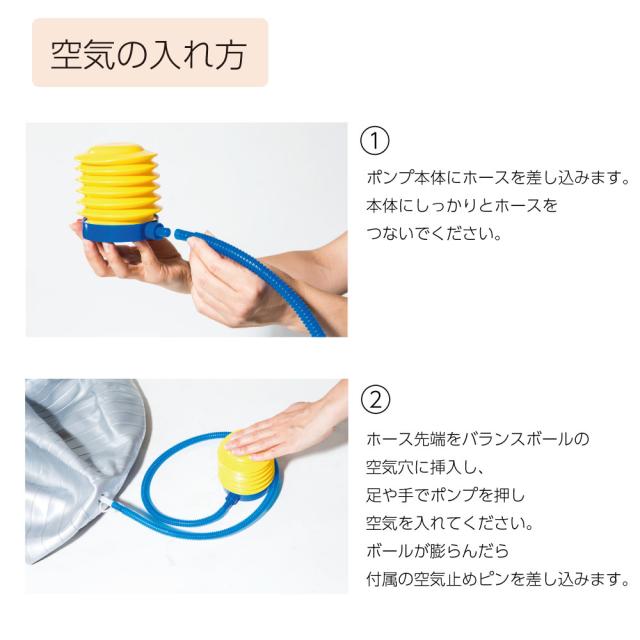 空気の入れ方

①
ポンプ本体にホースを差し込みます。
本体にしっかりとホースを
つないでください。

②
ホース先端をバランスボールの
空気穴に挿入し、
足や手でポンプを押し
空気を入れてください。
ボールが膨らんだら
付属の空気止めピンを差し込みます。