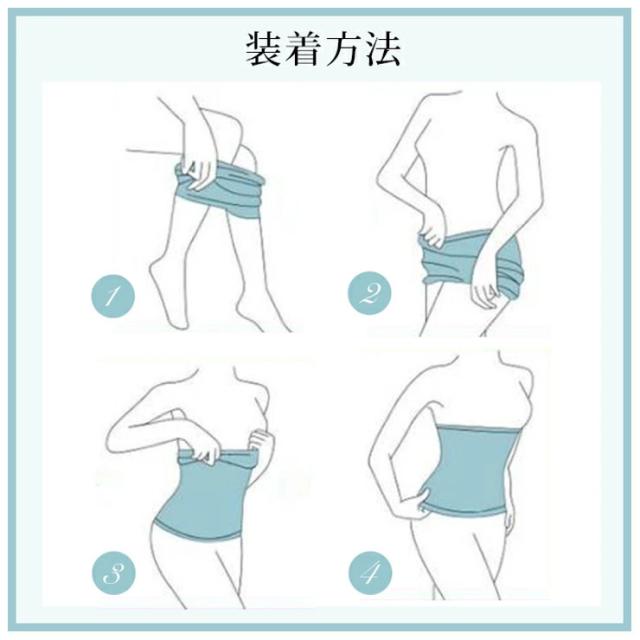 装着方法

1

2

3

4