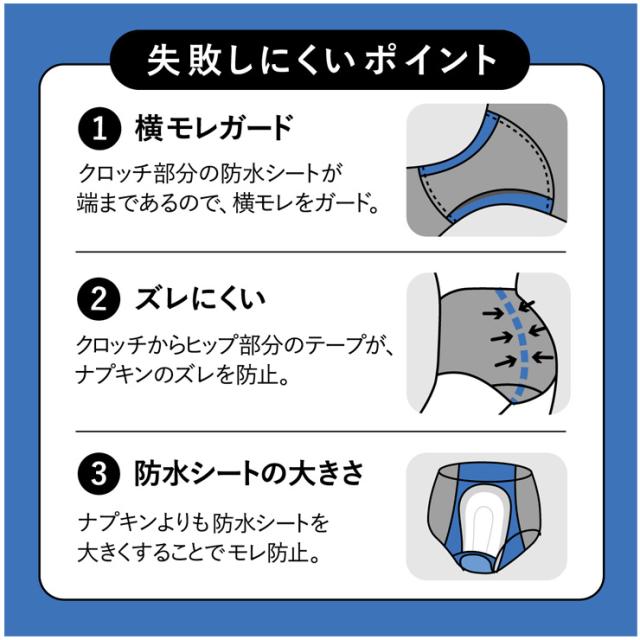 失敗しにくいポイント

1 横モレガード

クロッチ部分の防水シートが端まであるので、横モレをガード。

2 ズレにくい

クロッチからヒップ部分のテープが、ナプキンのズレを防止。

3 防水シートの大きさ

ナプキンよりも防水シートを大きくすることでモレ防止。