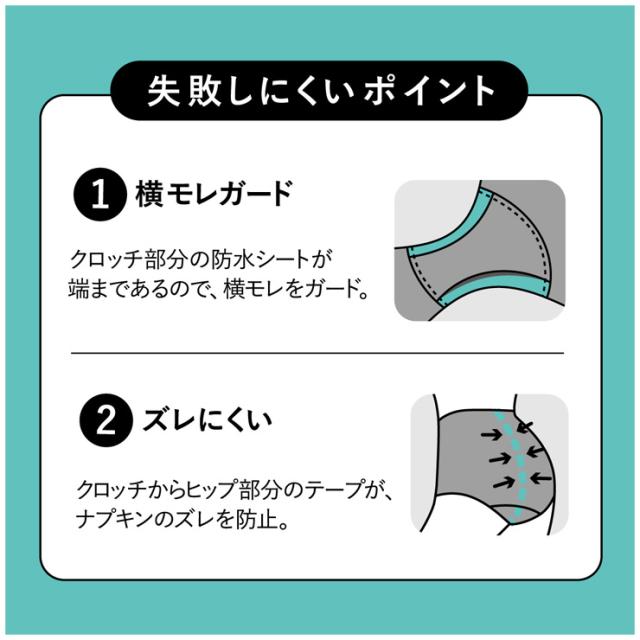 失敗しにくいポイント

1 横モレガード

クロッチ部分の防水シートが端まであるので、横モレをガード。

2 ズレにくい

クロッチからヒップ部分のテープが、ナプキンのズレを防止。