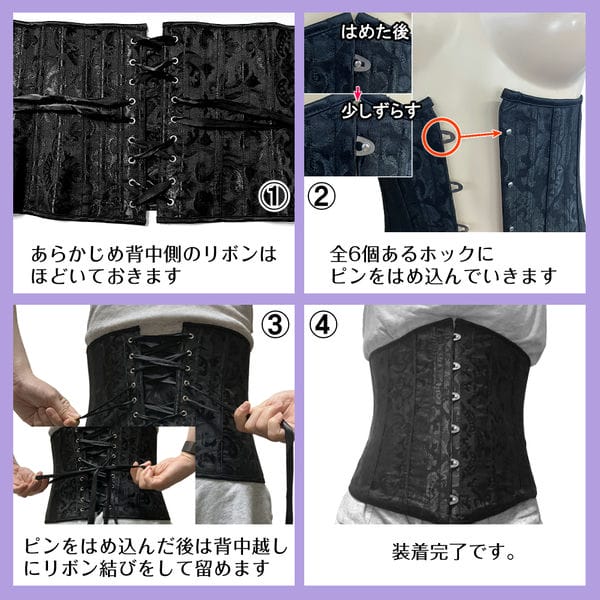 ①

あらかじめ背中側のリボンはほどいておきます

はめた後

少しずらす

②

全6個あるホックにピンをはめ込んでいきます

③

ピンをはめ込んだ後は背中越しにリボン結びをして留めます

④

装着完了です。