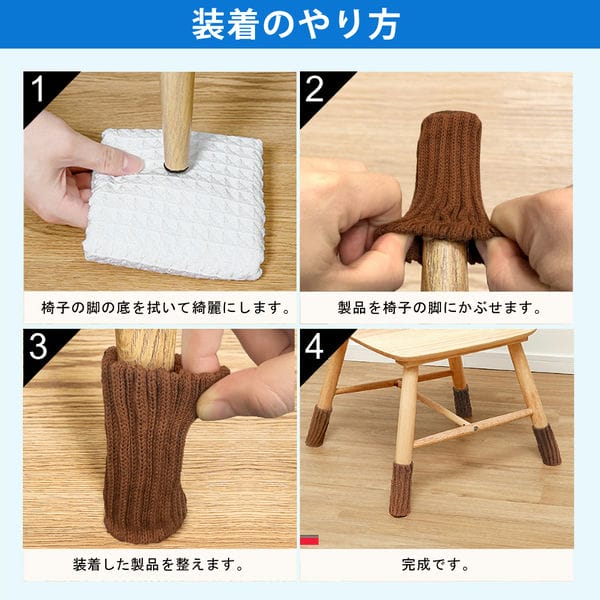 装着のやり方

1

椅子の脚の底を拭いて綺麗にします。

2

製品を椅子の脚にかぶせます。

3

装着した製品を整えます。

4

完成です。