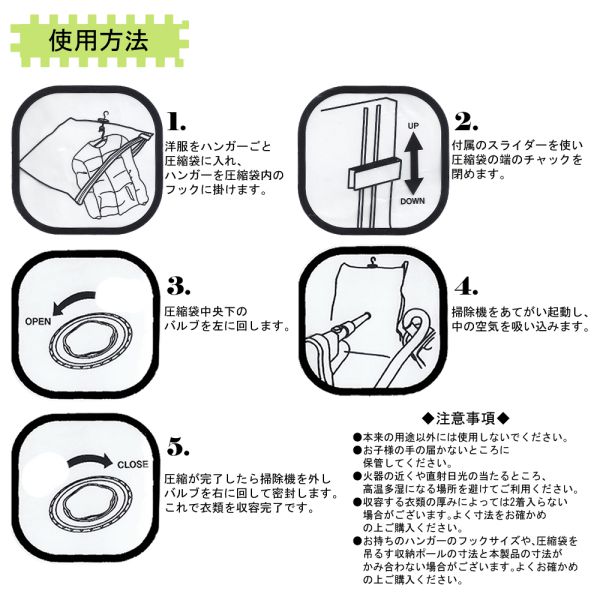 使用方法

1.
洋服をハンガーごと圧縮袋に入れ、ハンガーを圧縮袋内のフックに掛けます。

UP
DOWN

2.
付属のスライダーを使い圧縮袋の端のチャックを閉めます。

OPEN

3.
圧縮袋中央下のバルブを左に回します。

4.
掃除機をあてがい起動し、中の空気を吸い込みます。

CLOSE

5.
圧縮が完了したら掃除機を外しバルブを右に回して密封します。これで衣類を収容完了です。

◆注意事項◆
●本来の用途以外には使用しないでください。
●お子様の手の届かないところに保管してください。
●火器の近くや直射日光の当たるところ、高温多湿になる場所を避けてご利用ください。
●収容する衣類の厚みによっては2着入らない場合がございます。よく寸法をお確かめの上ご購入ください。
●お持ちのハンガーのフックサイズや、圧縮袋を吊るす収納ポールの寸法と本製品の寸法がかみ合わない場合がございます。よくお確かめの上ご購入ください。