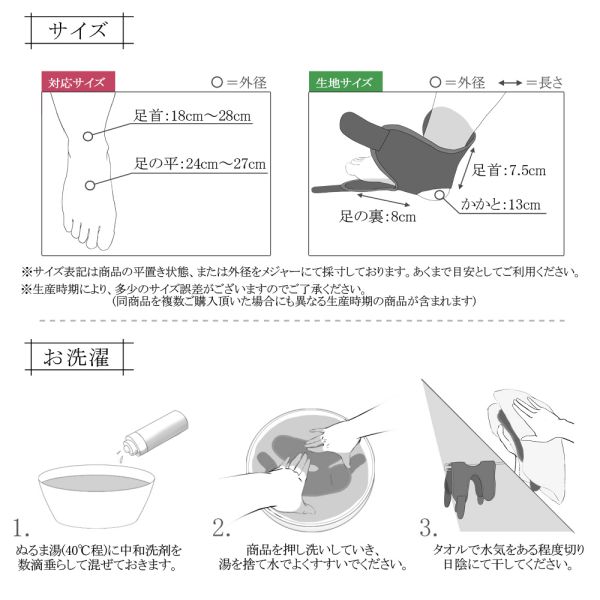 サイズ

対応サイズ

○＝外径

足首:18cm～28cm

足の平:24cm～27cm

生地サイズ

○＝外径 ⟷＝長さ

足首:7.5cm

かかと:13cm

足の裏:8cm

※サイズ表記は商品の平置き状態、または外径をメジャーにて採寸しております。あくまで目安としてご利用ください。
※生産時期により、多少のサイズ誤差がございますのでご了承ください。
(同商品を複数ご購入頂いた場合にも異なる生産時期の商品が含まれます)

お洗濯

1.
ぬるま湯(40℃程)に中和洗剤を数滴垂らして混ぜておきます。

2.
商品を押し洗いしていき、湯を捨て水でよくすすいでください。

3.
タオルで水気をある程度切り日陰にて干してください。