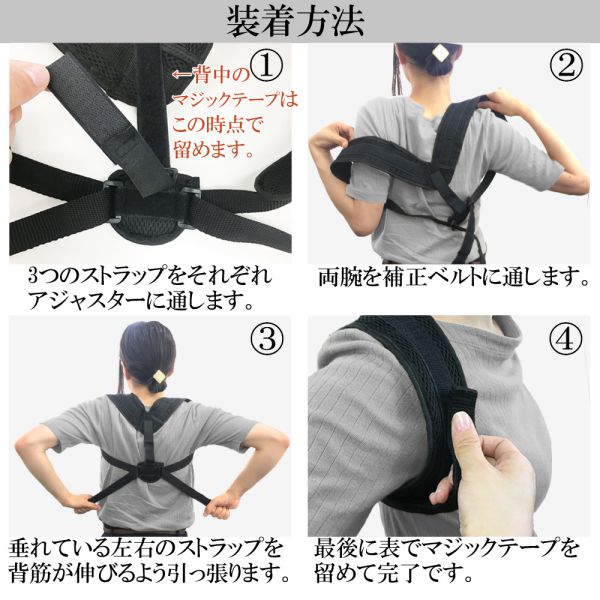 装着方法

①

←背中のマジックテープはこの時点で留めます。

3つのストラップをそれぞれアジャスターに通します。

②

両腕を補正ベルトに通します。

③

垂れている左右のストラップを背筋が伸びるよう引っ張ります。

④

最後に表でマジックテープを留めて完了です。