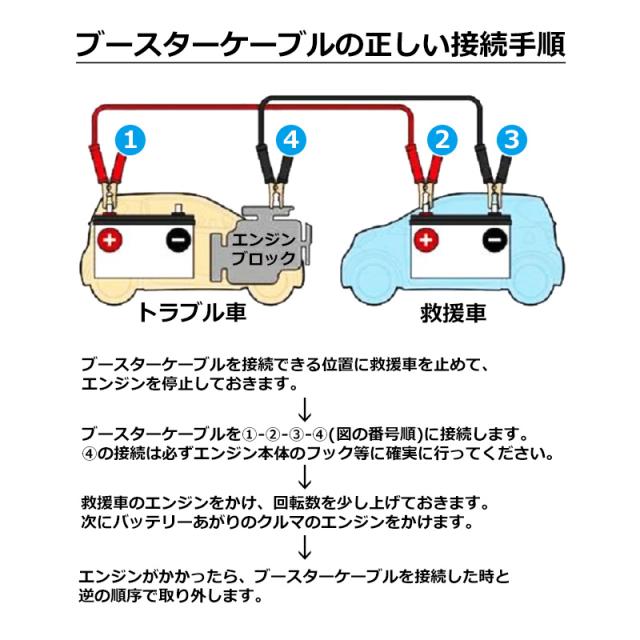 ブースターケーブルの正しい接続手順

1
4
2
3

+
−
エンジンブロック
+
−

トラブル車
救援車

ブースターケーブルを接続できる位置に救援車を止めて、エンジンを停止しておきます。

↓

ブースターケーブルを①-②-③-④(図の番号順)に接続します。
④の接続は必ずエンジン本体のフック等に確実に行ってください。

↓

救援車のエンジンをかけ、回転数を少し上げておきます。
次にバッテリーあがりのクルマのエンジンをかけます。

↓

エンジンがかかったら、ブースターケーブルを接続した時と逆の順序で取り外します。