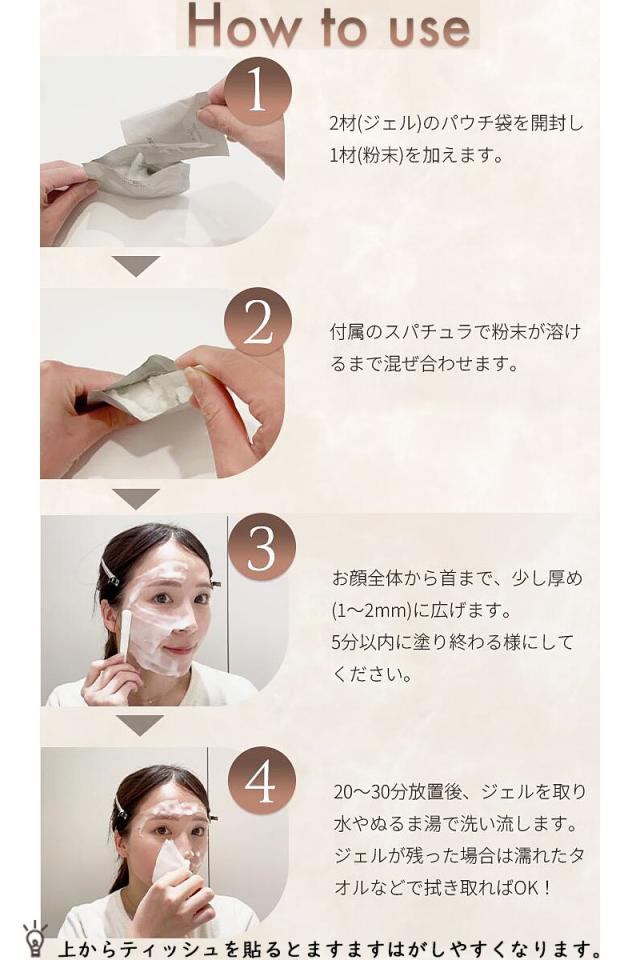 How to use

1

2材(ジェル)のパウチ袋を開封し1材(粉末)を加えます。

2

付属のスパチュラで粉末が溶けるまで混ぜ合わせます。

3

お顔全体から首まで、少し厚め(1～2mm)に広げます。
5分以内に塗り終わる様にしてください。

4

20～30分放置後、ジェルを取り水やぬるま湯で洗い流します。
ジェルが残った場合は濡れたタオルなどで拭き取ればOK！

上からティッシュを貼るとますますはがしやすくなります。