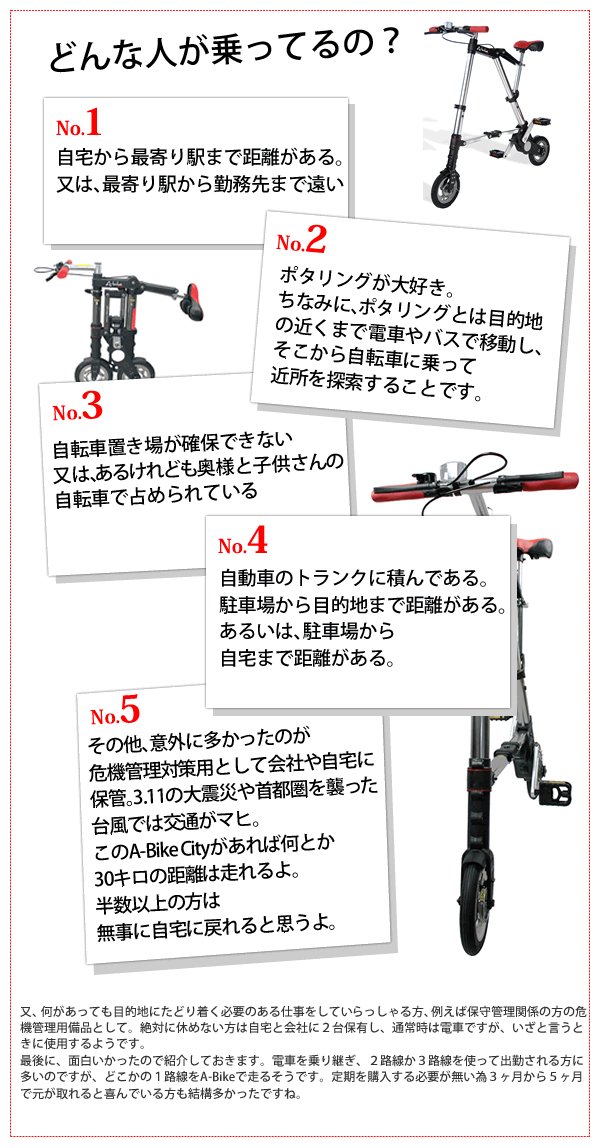 どんな人が乗ってるの？

No.1
自宅から最寄り駅まで距離がある。
又は、最寄り駅から勤務先まで遠い

No.2
ポタリングが大好き。
ちなみに、ポタリングとは目的地の近くまで電車やバスで移動し、そこから自転車に乗って近所を探索することです。

No.3
自転車置き場が確保できない
又は、あるけれども奥様と子供さんの自転車で占められている

No.4
自動車のトランクに積んである。
駐車場から目的地まで距離がある。
あるいは、駐車場から
自宅まで距離がある。

No.5
その他、意外に多かったのが
危機管理対策用として会社や自宅に保管。3.11の大震災や首都圏を襲った台風では交通がマヒ。
このA-Bike Cityがあれば何とか
30キロの距離は走れるよ。
半数以上の方は
無事に自宅に戻れると思うよ。

又、何があっても目的地にたどり着く必要のある仕事をしていらっしゃる方、例えば保守管理関係の方の危機管理用備品として。絶対に休めない方は自宅と会社に２台保有し、通常時は電車ですが、いざと言うときに使用するようです。
最後に、面白いかったので紹介しておきます。電車を乗り継ぎ、２路線か３路線を使って出勤される方に多いのですが、どこかの１路線をA-Bikeで走るそうです。定期を購入する必要が無い為３ヶ月から５ヶ月で元が取れると喜んでいる方も結構多かったですね。