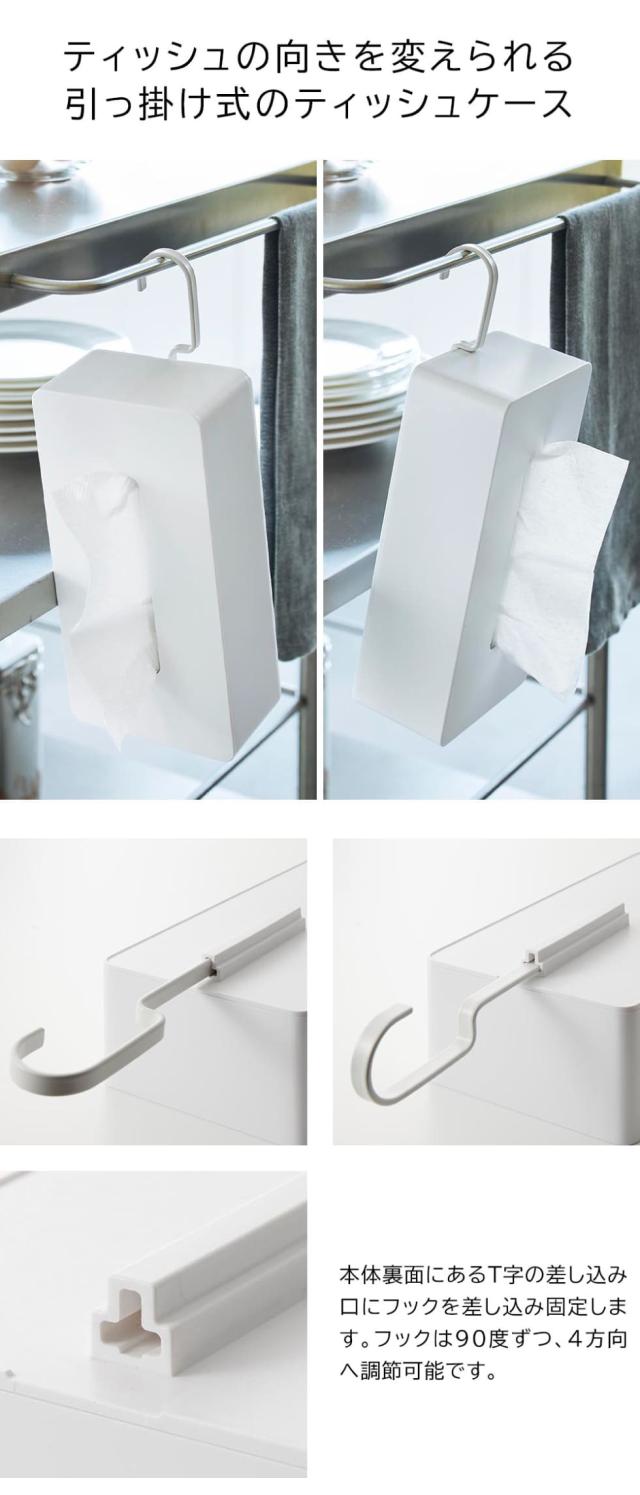 ティッシュの向きを変えられる
引っ掛け式のティッシュケース

本体裏面にあるT字の差し込み口にフックを差し込み固定します。フックは90度ずつ、4方向へ調節可能です。