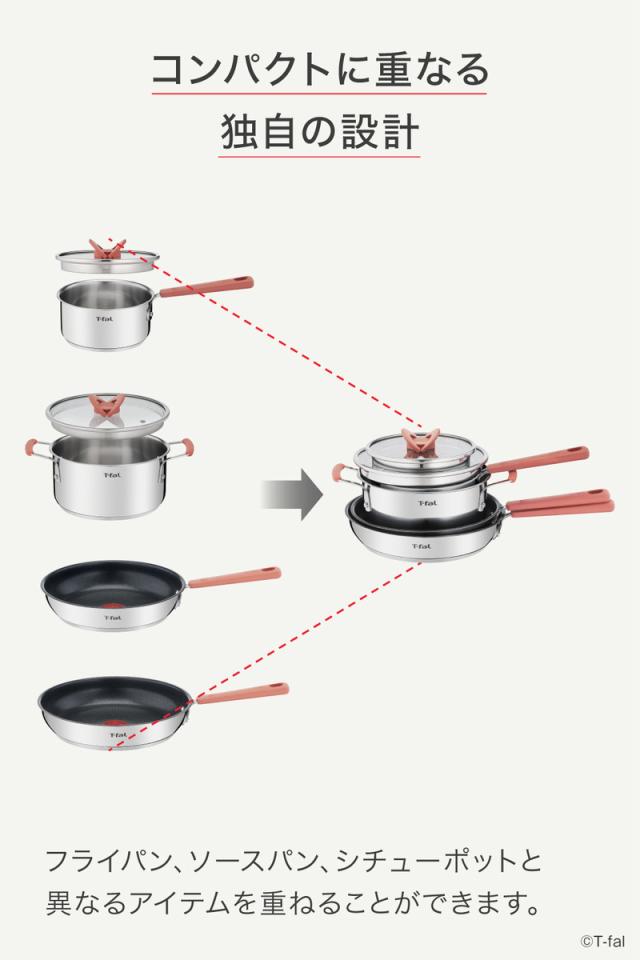 コンパクトに重なる
独自の設計

T-fal
T-fal
T-fal
T-fal
T-fal
T-fal

フライパン、ソースパン、シチューポットと異なるアイテムを重ねることができます。

©T-fal