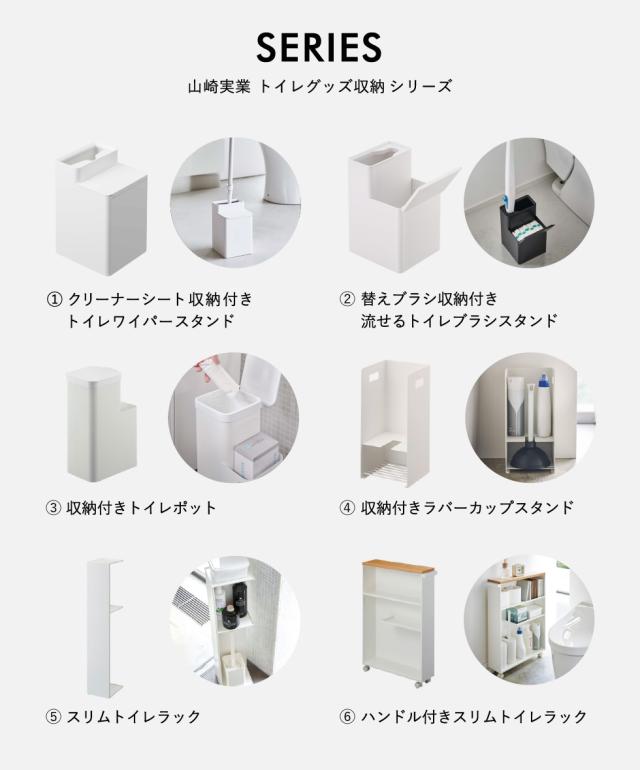 SERIES

山崎実業 トイレグッズ収納 シリーズ

① クリーナーシート収納付き
トイレワイパースタンド

② 替えブラシ収納付き
流せるトイレブラシスタンド

③ 収納付きトイレポット

④ 収納付きラバーカップスタンド

⑤ スリムトイレラック

⑥ ハンドル付きスリムトイレラック