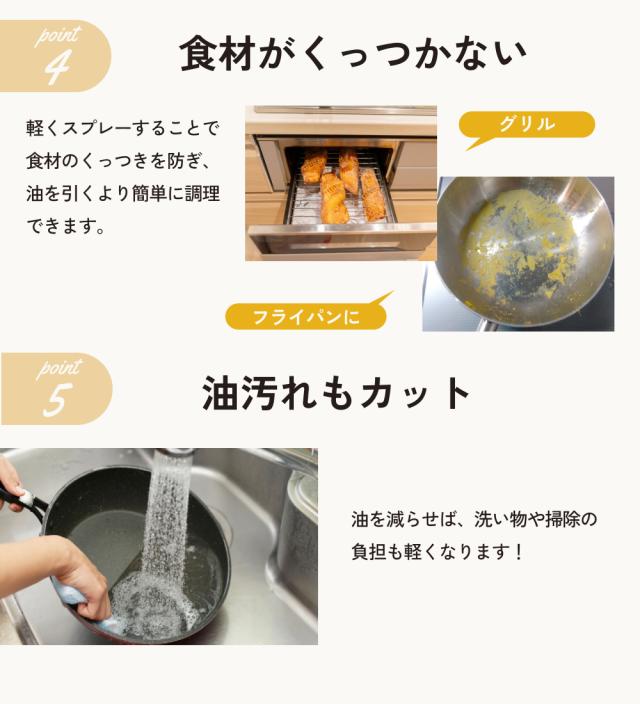 point 4

食材がくっつかない

軽くスプレーすることで食材のくっつきを防ぎ、油を引くより簡単に調理できます。

グリル

フライパンに

point 5

油汚れもカット

油を減らせば、洗い物や掃除の負担も軽くなります！