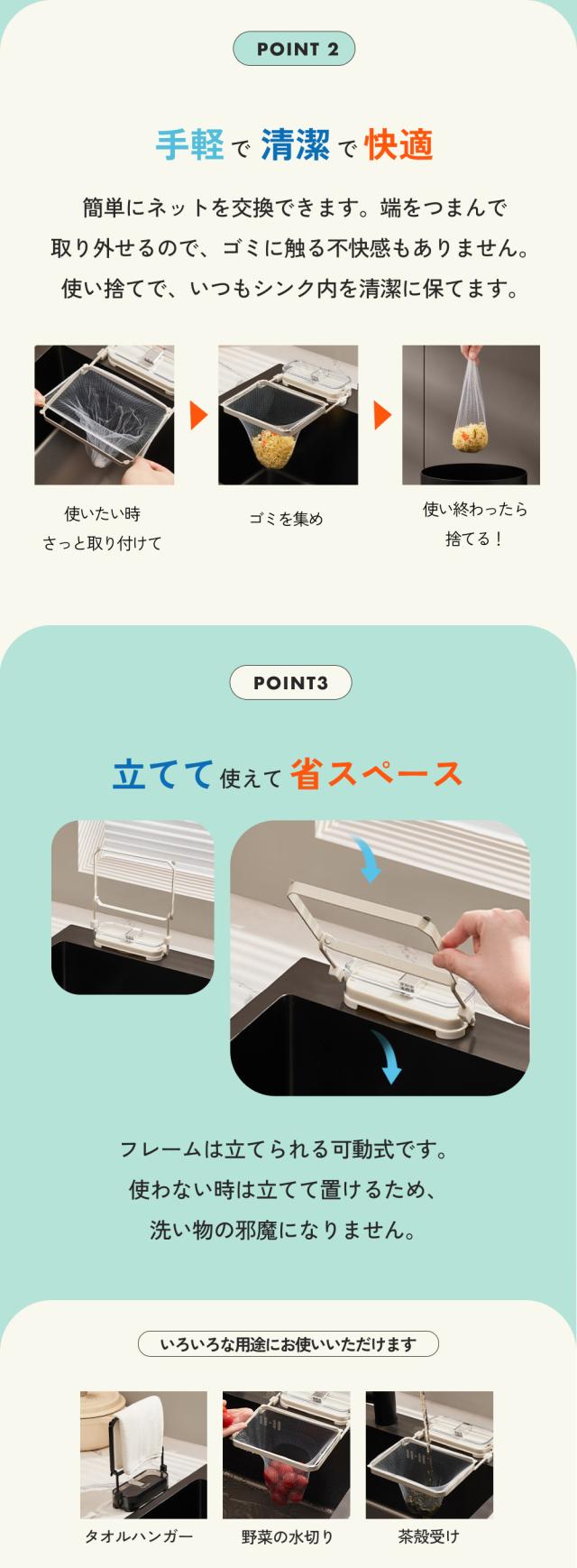 POINT 2

手軽で清潔で快適

簡単にネットを交換できます。端をつまんで取り外せるので、ゴミに触る不快感もありません。使い捨てで、いつもシンク内を清潔に保てます。

使いたい時
さっと取り付けて

ゴミを集め

使い終わったら
捨てる！

POINT3

立てて使えて省スペース

フレームは立てられる可動式です。
使わない時は立てて置けるため、
洗い物の邪魔になりません。

いろいろな用途にお使いいただけます

タオルハンガー

野菜の水切り

茶殻受け