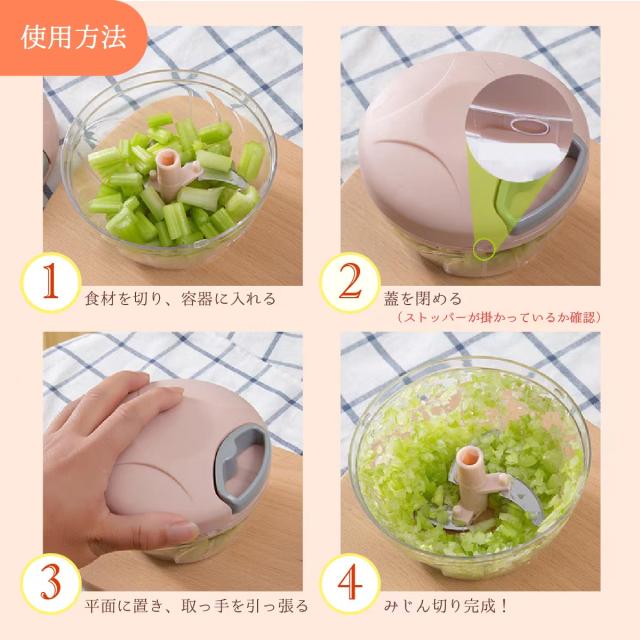 使用方法

1
食材を切り、容器に入れる

2
蓋を閉める
（ストッパーが掛かっているか確認）

3
平面に置き、取っ手を引っ張る

4
みじん切り完成！