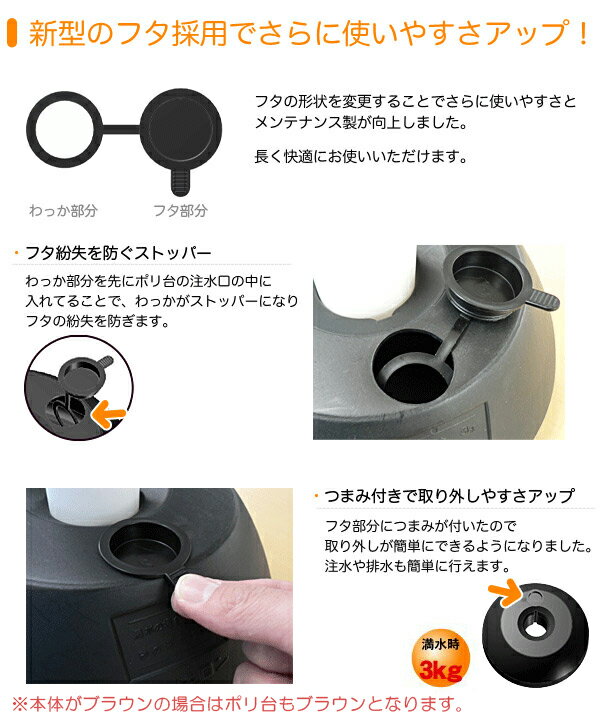 新型のフタ採用でさらに使いやすさアップ！

フタの形状を変更することでさらに使いやすさとメンテナンス製が向上しました。

長く快適にお使いいただけます。

わっか部分

フタ部分

・フタ紛失を防ぐストッパー

わっか部分を先にポリ台の注水口の中に入れてることで、わっかがストッパーになりフタの紛失を防ぎます。

・つまみ付きで取り外しやすさアップ

フタ部分につまみが付いたので取り外しが簡単にできるようになりました。注水や排水も簡単に行えます。

満水時

3kg

※本体がブラウンの場合はポリ台もブラウンとなります。