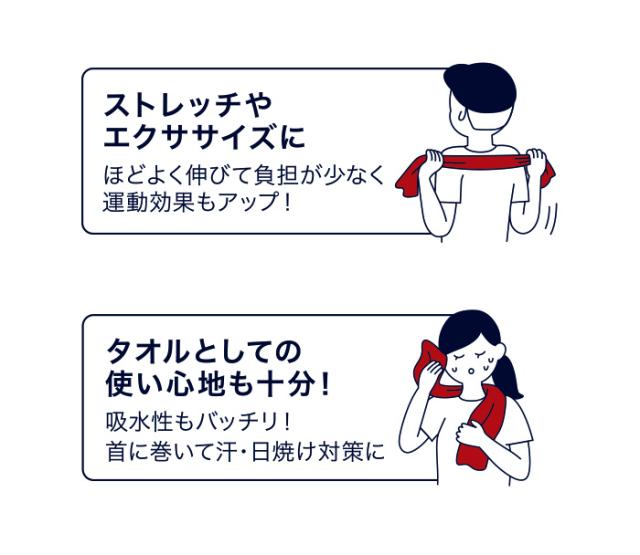 ストレッチや
エクササイズに

ほどよく伸びて負担が少なく
運動効果もアップ！

タオルとしての
使い心地も十分！

吸水性もバッチリ！
首に巻いて汗・日焼け対策に