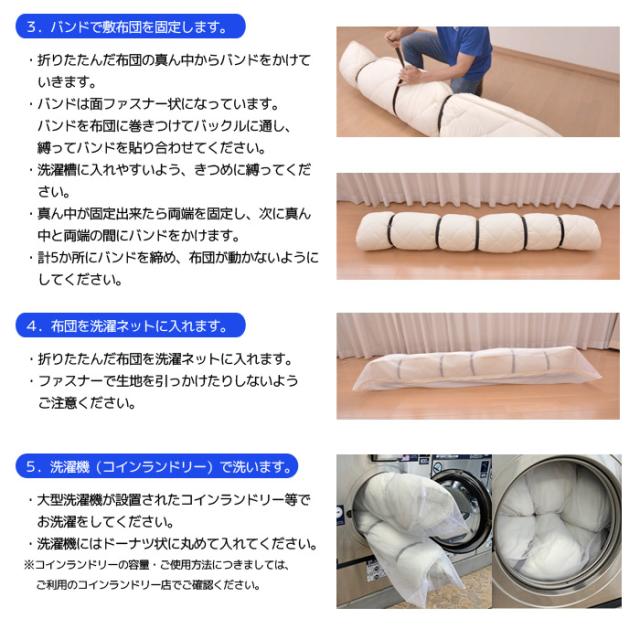 3．バンドで敷布団を固定します。

・折りたたんだ布団の真ん中からバンドをかけていきます。
・バンドは面ファスナー状になっています。バンドを布団に巻きつけてバックルに通し、縛ってバンドを貼り合わせてください。
・洗濯槽に入れやすいよう、きつめに縛ってください。
・真ん中が固定出来たら両端を固定し、次に真ん中と両端の間にバンドをかけます。
・計5か所にバンドを締め、布団が動かないようにしてください。

4．布団を洗濯ネットに入れます。

・折りたたんだ布団を洗濯ネットに入れます。
・ファスナーで生地を引っかけたりしないようご注意ください。

5．洗濯機（コインランドリー）で洗います。

・大型洗濯機が設置されたコインランドリー等でお洗濯をしてください。
・洗濯機にはドーナツ状に丸めて入れてください。
※コインランドリーの容量・ご使用方法につきましては、ご利用のコインランドリー店でご確認ください。