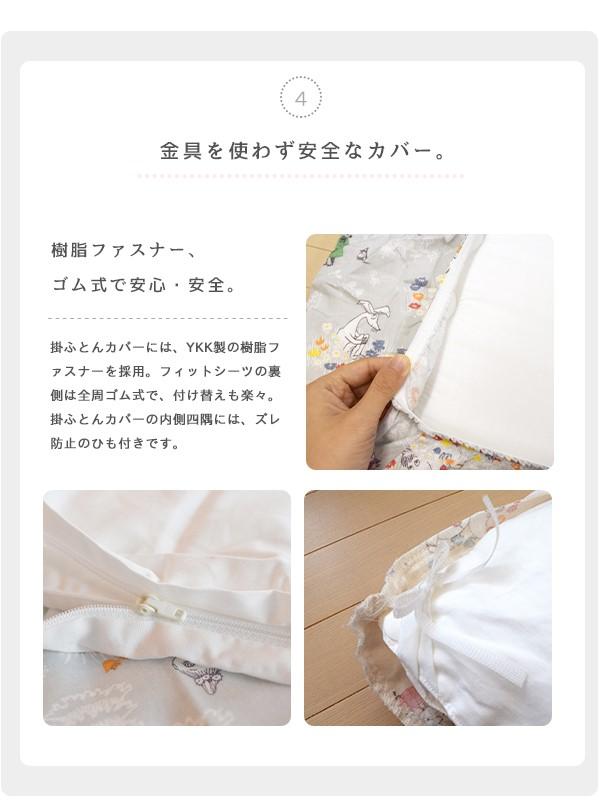 4

金具を使わず安全なカバー。

樹脂ファスナー、
ゴム式で安心・安全。

掛ふとんカバーには、YKK製の樹脂ファスナーを採用。フィットシーツの裏側は全周ゴム式で、付け替えも楽々。掛ふとんカバーの内側四隅には、ズレ防止のひも付きです。