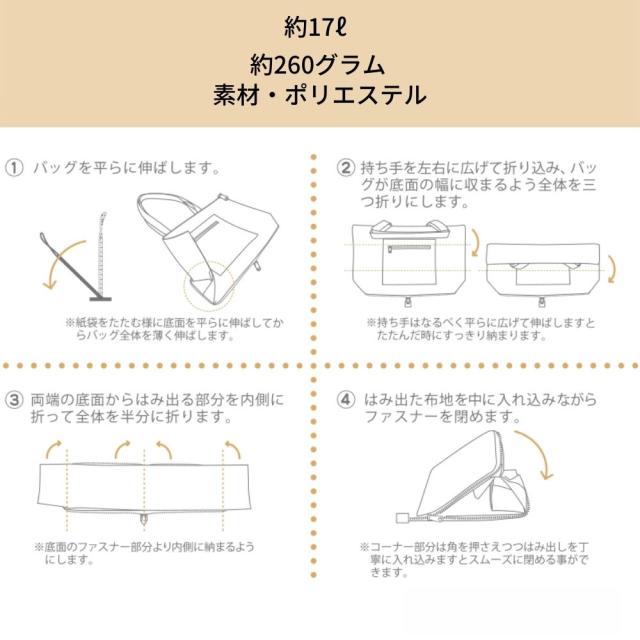 約17ℓ

約260グラム
素材・ポリエステル

① バッグを平らに伸ばします。

※紙袋をたたむ様に底面を平らに伸ばしてからバッグ全体を薄く伸ばします。

② 持ち手を左右に広げて折り込み、バッグが底面の幅に収まるよう全体を三つ折りにします。

※持ち手はなるべく平らに広げて伸ばしますとたたんだ時にすっきり納まります。

③ 両端の底面からはみ出る部分を内側に折って全体を半分に折ります。

※底面のファスナー部分より内側に納まるようにします。

④ はみ出た布地を中に入れ込みながらファスナーを閉めます。

※コーナー部分は角を押さえつつはみ出しを丁寧に入れ込みますとスムーズに閉める事ができます。