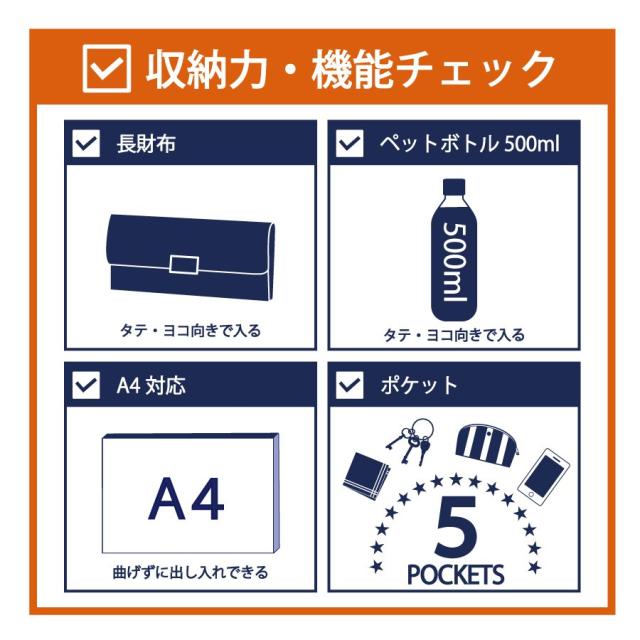 収納力・機能チェック

長財布

タテ・ヨコ向きで入る

ペットボトル 500ml

500ml

タテ・ヨコ向きで入る

A4 対応

A4

曲げずに出し入れできる

ポケット

5

POCKETS