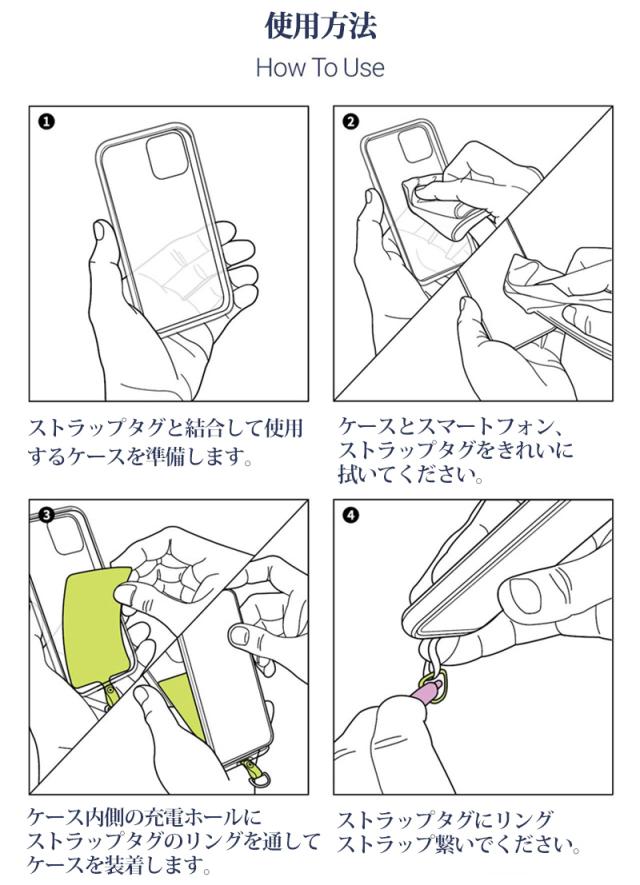 使用方法

How To Use

❶

ストラップタグと結合して使用するケースを準備します。

❷

ケースとスマートフォン、ストラップタグをきれいに拭いてください。

❸

ケース内側の充電ホールにストラップタグのリングを通してケースを装着します。

❹

ストラップタグにリングストラップ繋いでください。