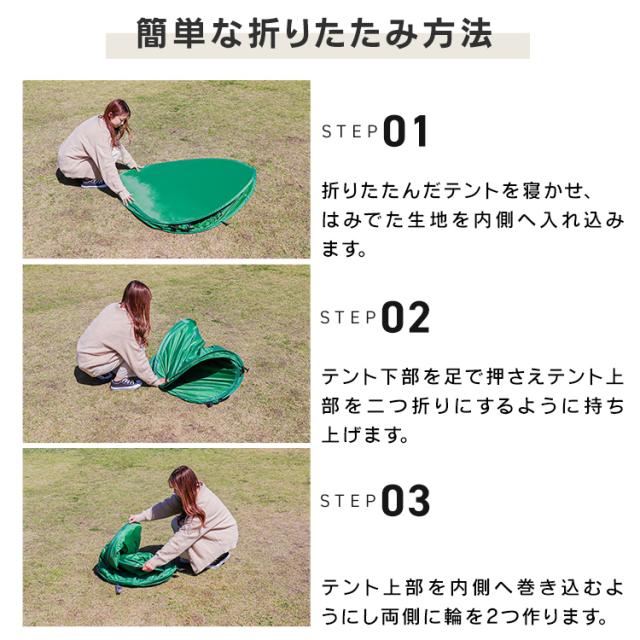 簡単な折りたたみ方法

STEP 01

折りたたんだテントを寝かせ、はみでた生地を内側へ入れ込みます。

STEP 02

テント下部を足で押さえテント上部を二つ折りにするように持ち上げます。

STEP 03

テント上部を内側へ巻き込むようにし両側に輪を2つ作ります。