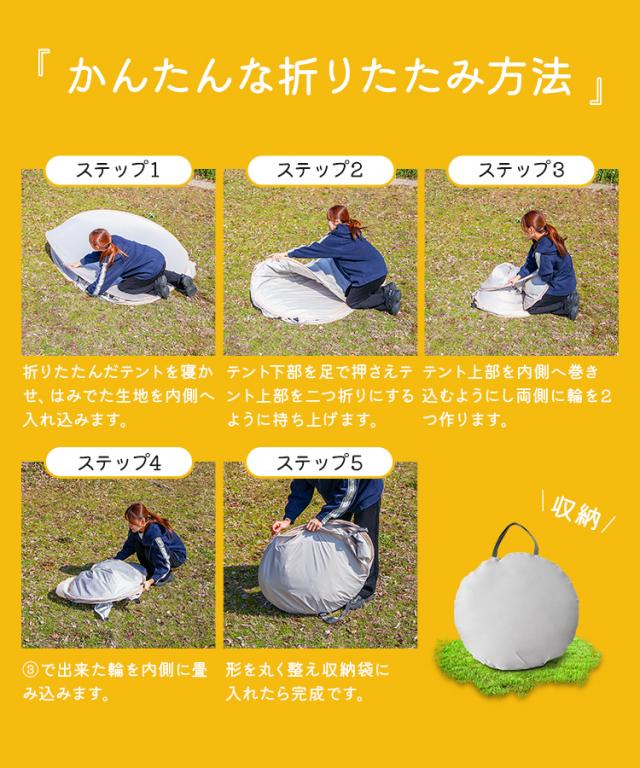 『 かんたんな折りたたみ方法 』

ステップ1

折りたたんだテントを寝かせ、はみでた生地を内側へ入れ込みます。

ステップ2

テント下部を足で押さえテント上部を二つ折りにするように持ち上げます。

ステップ3

テント上部を内側へ巻き込むようにし両側に輪を2つ作ります。

ステップ4

③で出来た輪を内側に畳み込みます。

ステップ5

形を丸く整え収納袋に入れたら完成です。

収納