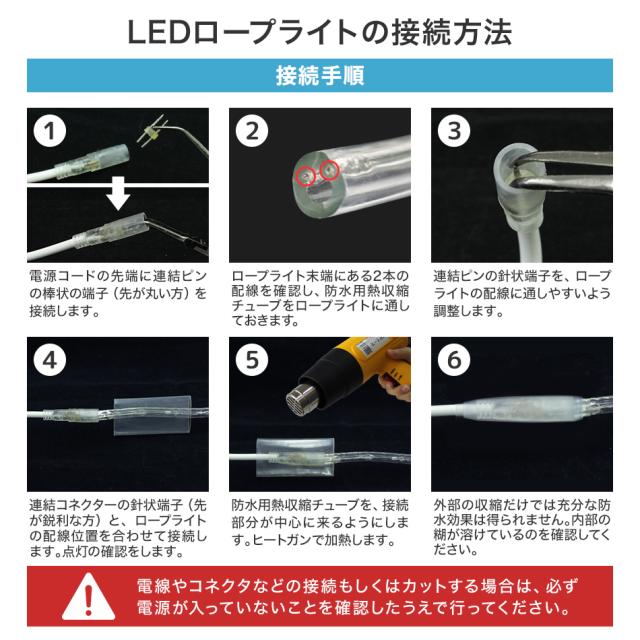 LEDロープライトの接続方法

接続手順

1

電源コードの先端に連結ピンの棒状の端子（先が丸い方）を接続します。

2

ロープライト末端にある2本の配線を確認し、防水用熱収縮チューブをロープライトに通しておきます。

3

連結ピンの針状端子を、ロープライトの配線に通しやすいよう調整します。

4

連結コネクターの針状端子（先が鋭利な方）と、ロープライトの配線位置を合わせて接続します。点灯の確認をします。

5

防水用熱収縮チューブを、接続部分が中心に来るようにします。ヒートガンで加熱します。

6

外部の収縮だけでは充分な防水効果は得られません。内部の糊が溶けているのを確認してください。

電線やコネクタなどの接続もしくはカットする場合は、必ず電源が入っていないことを確認したうえで行ってください。