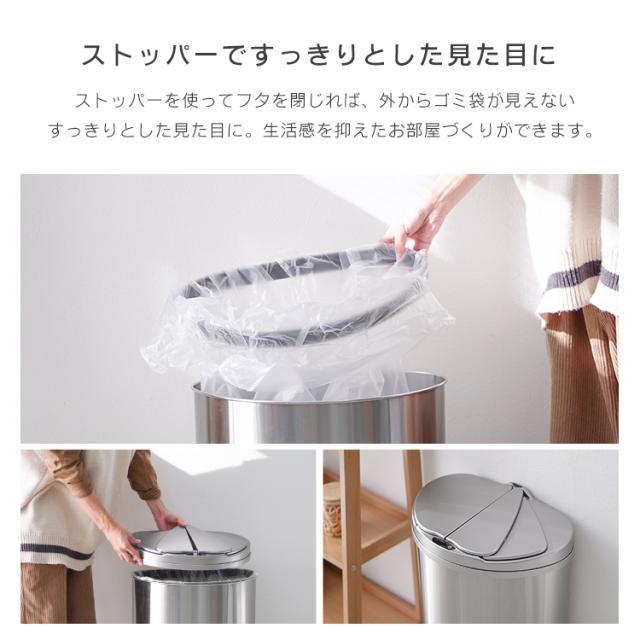 ストッパーですっきりとした見た目に

ストッパーを使ってフタを閉じれば、外からゴミ袋が見えない
すっきりとした見た目に。生活感を抑えたお部屋づくりができます。