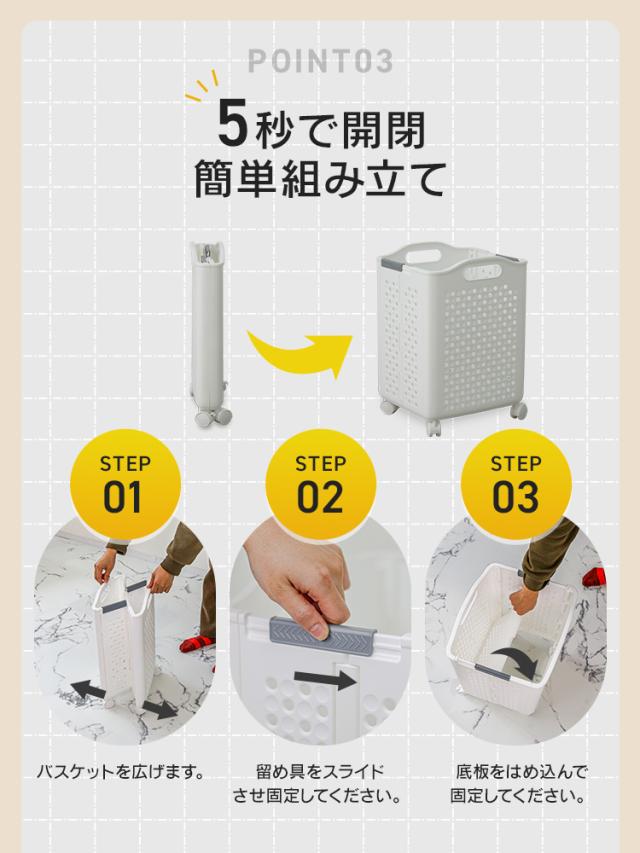 POINT03

5秒で開閉
簡単組み立て

STEP 01

STEP 02

STEP 03

バスケットを広げます。

留め具をスライドさせ固定してください。

底板をはめ込んで固定してください。