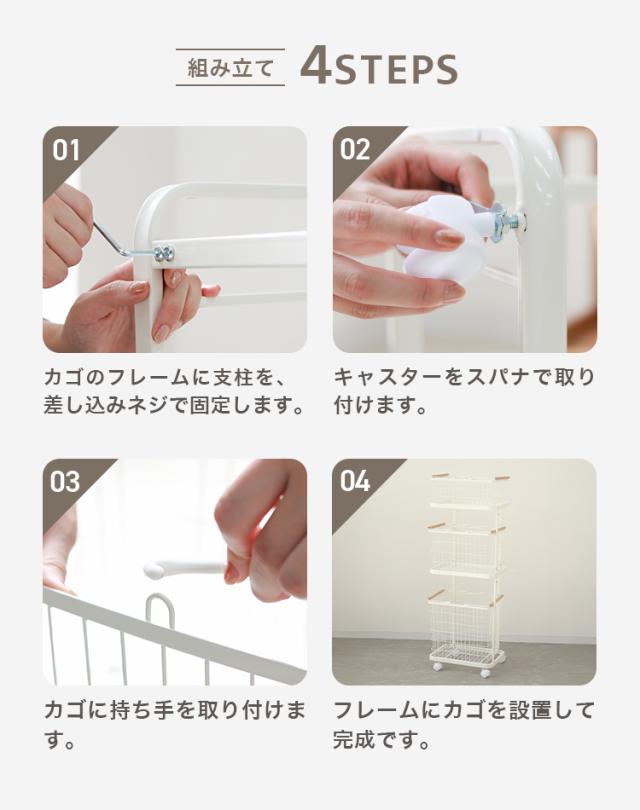 組み立て 4STEPS

01

カゴのフレームに支柱を、差し込みネジで固定します。

02

キャスターをスパナで取り付けます。

03

カゴに持ち手を取り付けます。

04

フレームにカゴを設置して完成です。