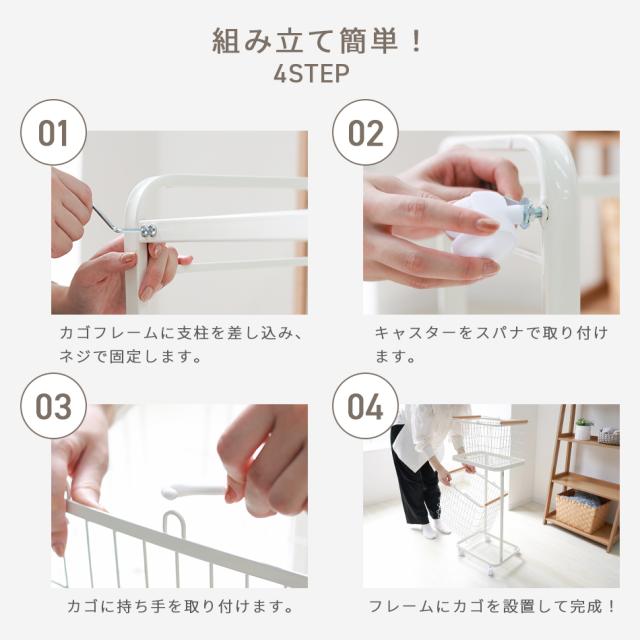 組み立て簡単！
4STEP

01

カゴフレームに支柱を差し込み、ネジで固定します。

02

キャスターをスパナで取り付けます。

03

カゴに持ち手を取り付けます。

04

フレームにカゴを設置して完成！