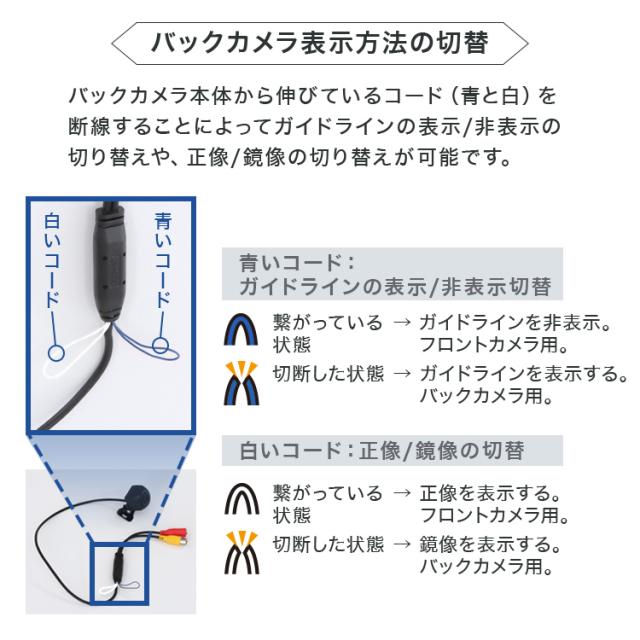 バックカメラ表示方法の切替

バックカメラ本体から伸びているコード（青と白）を断線することによってガイドラインの表示/非表示の切り替えや、正像/鏡像の切り替えが可能です。

白いコード

青いコード

青いコード：
ガイドラインの表示/非表示切替

繋がっている状態 → ガイドラインを非表示。フロントカメラ用。

切断した状態 → ガイドラインを表示する。バックカメラ用。

白いコード：正像/鏡像の切替

繋がっている状態 → 正像を表示する。フロントカメラ用。

切断した状態 → 鏡像を表示する。バックカメラ用。