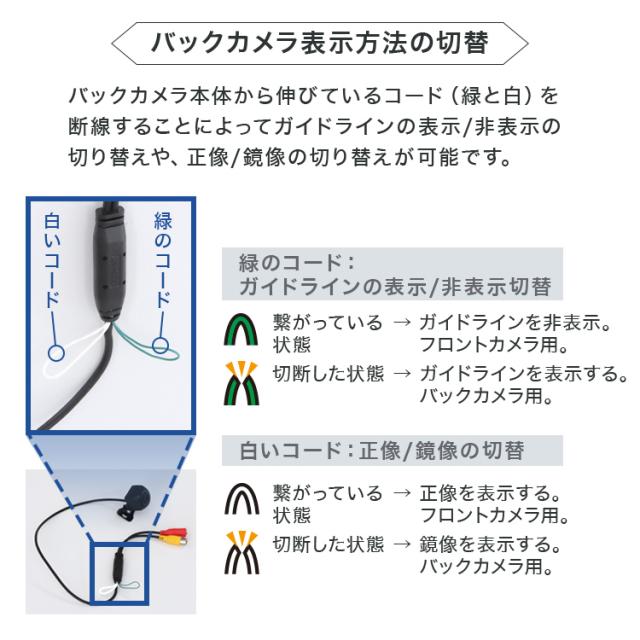 バックカメラ表示方法の切替

バックカメラ本体から伸びているコード（緑と白）を断線することによってガイドラインの表示/非表示の切り替えや、正像/鏡像の切り替えが可能です。

白いコード

緑のコード

緑のコード：
ガイドラインの表示/非表示切替

繋がっている状態 → ガイドラインを非表示。フロントカメラ用。

切断した状態 → ガイドラインを表示する。バックカメラ用。

白いコード：正像/鏡像の切替

繋がっている状態 → 正像を表示する。フロントカメラ用。

切断した状態 → 鏡像を表示する。バックカメラ用。