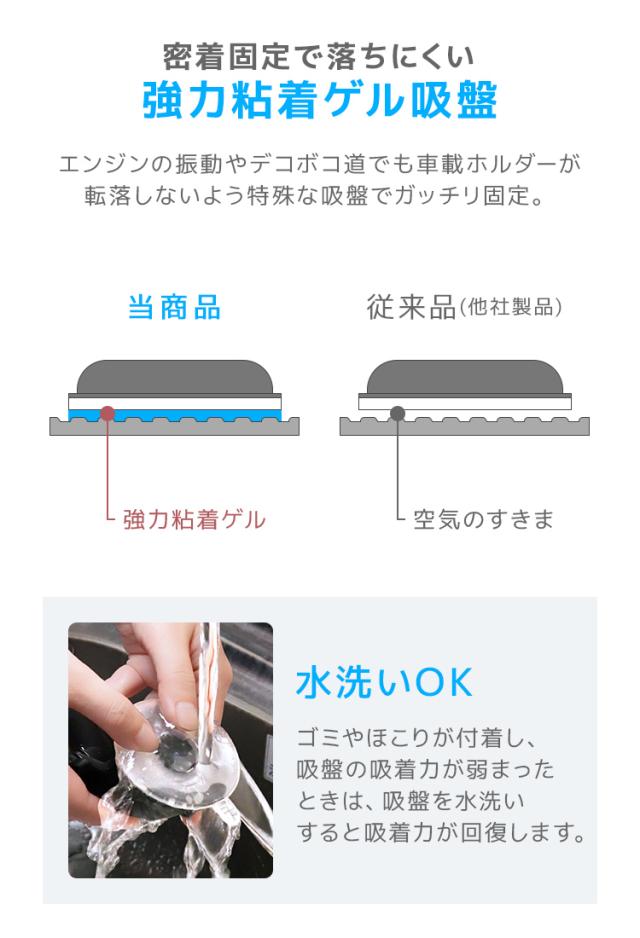 密着固定で落ちにくい
強力粘着ゲル吸盤

エンジンの振動やデコボコ道でも車載ホルダーが転落しないよう特殊な吸盤でガッチリ固定。

当商品

強力粘着ゲル

従来品(他社製品)

空気のすきま

水洗いOK

ゴミやほこりが付着し、吸盤の吸着力が弱まったときは、吸盤を水洗いすると吸着力が回復します。