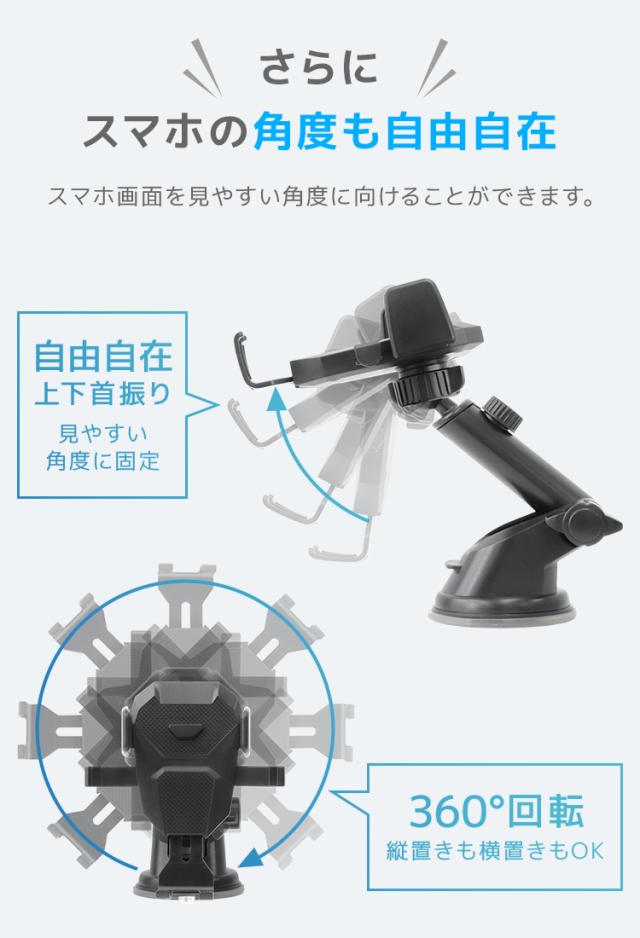 さらに
スマホの角度も自由自在

スマホ画面を見やすい角度に向けることができます。

自由自在
上下首振り
見やすい
角度に固定

360°回転
縦置きも横置きもOK